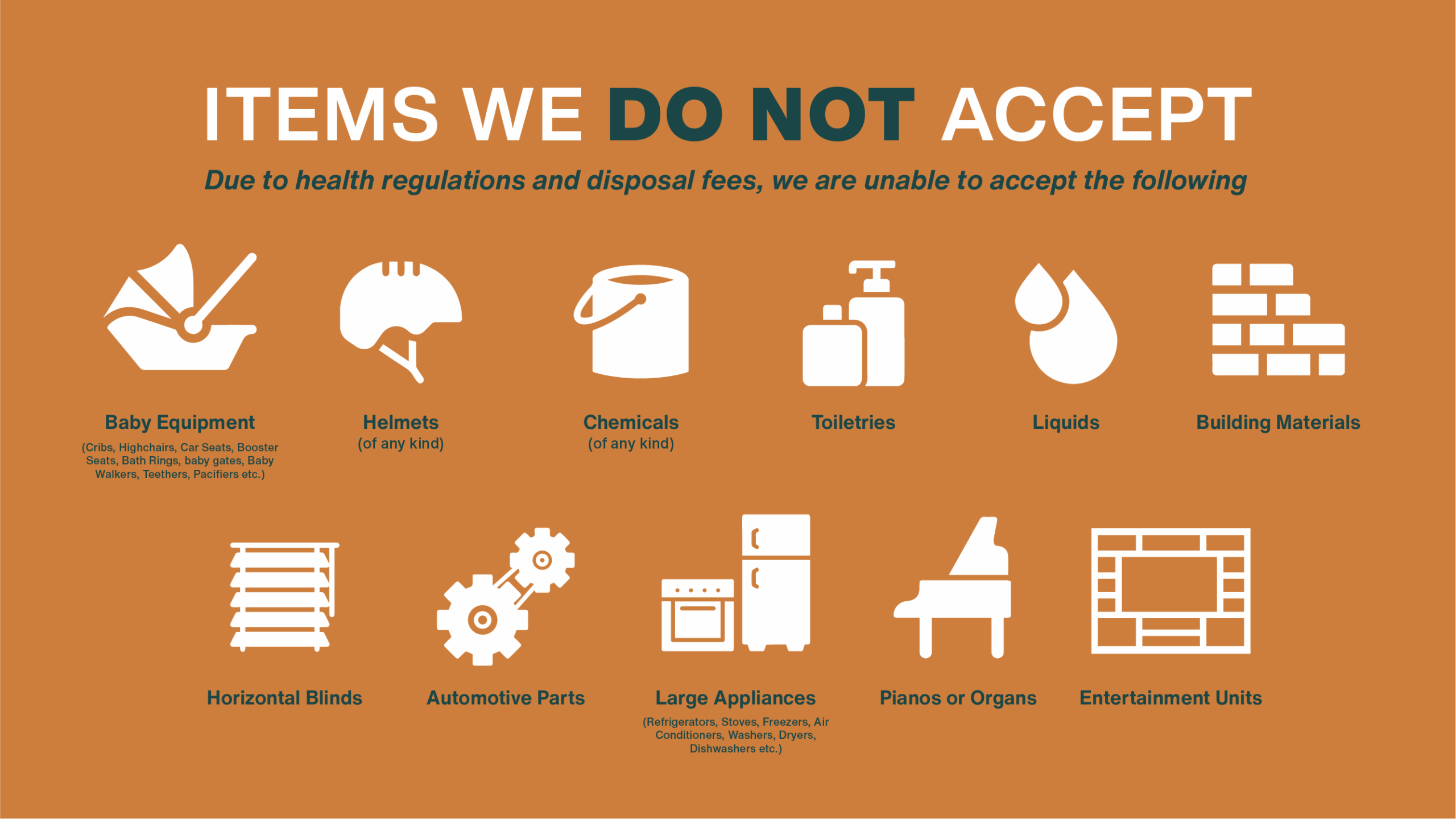 ITEMS WE DO NOT ACCEPT

Due to health regulations and disposal fees, we are unable to accept the following

Baby Equipment
(Cribs, Highchairs, Car Seats, Booster Seats, Bath Rings, baby gates, Baby Walkers, Teethers, Pacifiers etc.)

Helmets
(of any kind)

Chemicals
(of any kind)

Toiletries

Liquids

Building Materials

Horizontal Blinds

Automotive Parts

Large Appliances
(Refrigerators, Stoves, Freezers, Air Conditioners, Washers, Dryers, Dishwashers etc.)

Pianos or Organs

Entertainment Units