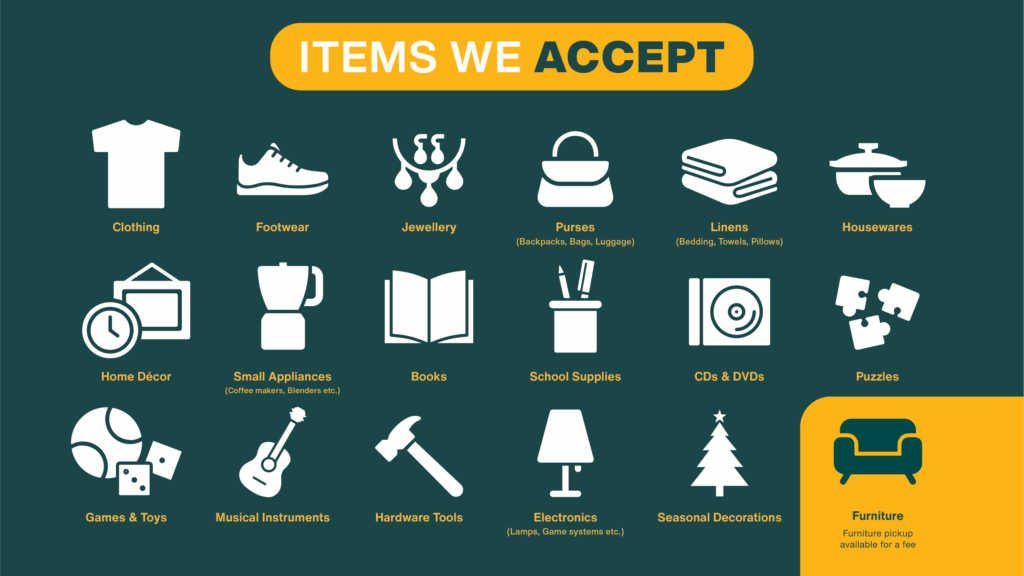 ITEMS WE ACCEPT

Clothing

Footwear

Jewellery

Purses
(Backpacks, Bags, Luggage)

Linens
(Bedding, Towels, Pillows)

Housewares

Home Décor

Small Appliances
(Coffee makers, Blenders etc.)

Books

School Supplies

CDs & DVDs

Puzzles

Games & Toys

Musical Instruments

Hardware Tools

Electronics
(Lamps, Game systems etc.)

Seasonal Decorations

Furniture
Furniture pickup available for a fee